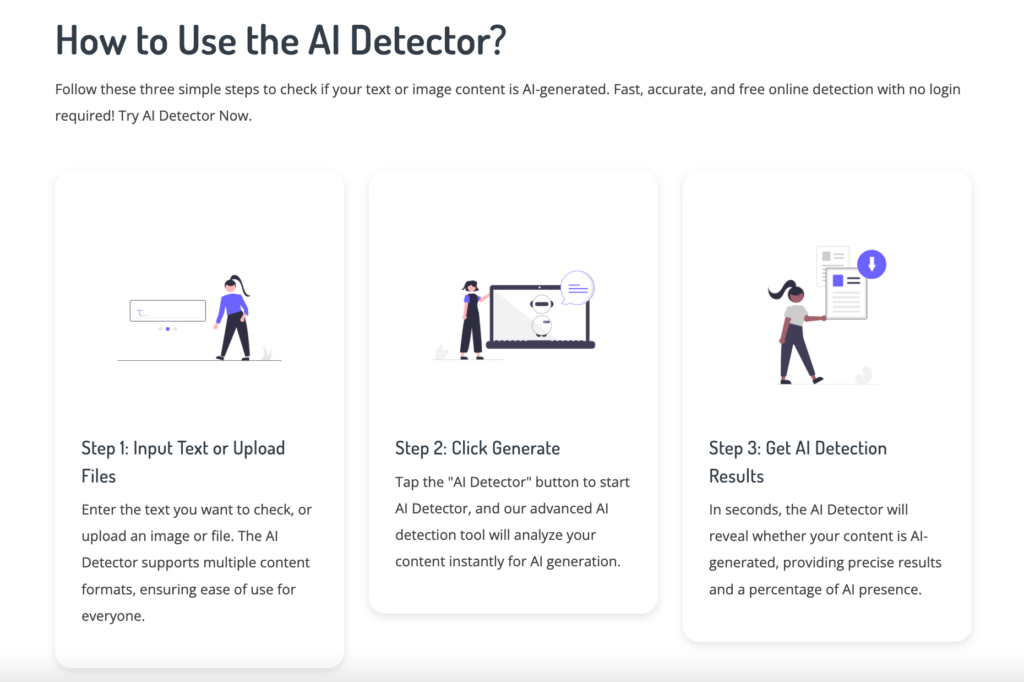 How to Use the AI Detector?

Follow these three simple steps to check if your text or image content is AI-generated. Fast, accurate, and free online detection with no login required! Try AI Detector Now.

Step 1: Input Text or Upload Files

Enter the text you want to check, or upload an image or file. The AI Detector supports multiple content formats, ensuring ease of use for everyone.

Step 2: Click Generate

Tap the "AI Detector" button to start AI Detector, and our advanced AI detection tool will analyze your content instantly for AI generation.

Step 3: Get AI Detection Results

In seconds, the AI Detector will reveal whether your content is AI-generated, providing precise results and a percentage of AI presence.